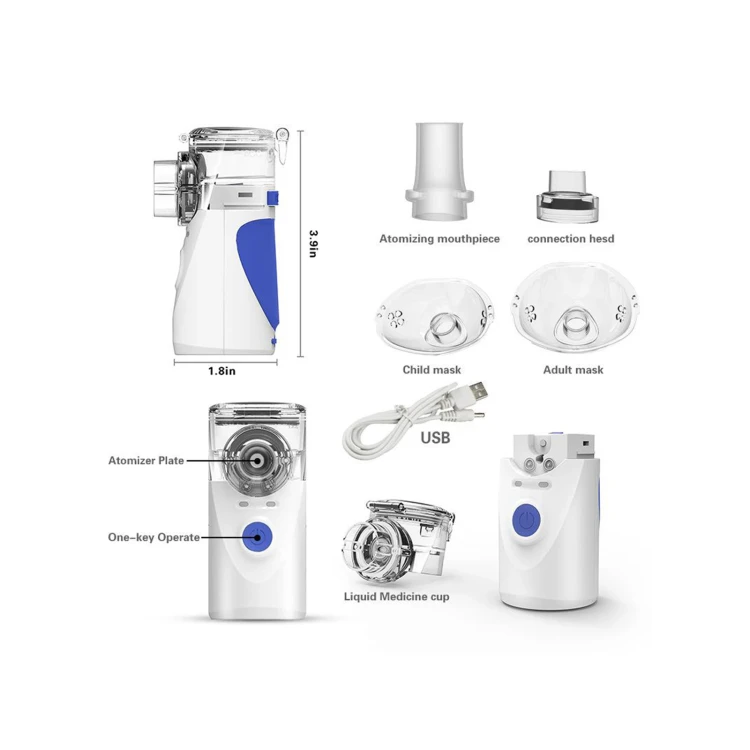 3.9in

1.8in

Atomizing mouthpiece

connection hesd

Child mask

Adult mask

USB

Atomizer Plate

One-key Operate

Liquid Medicine cup